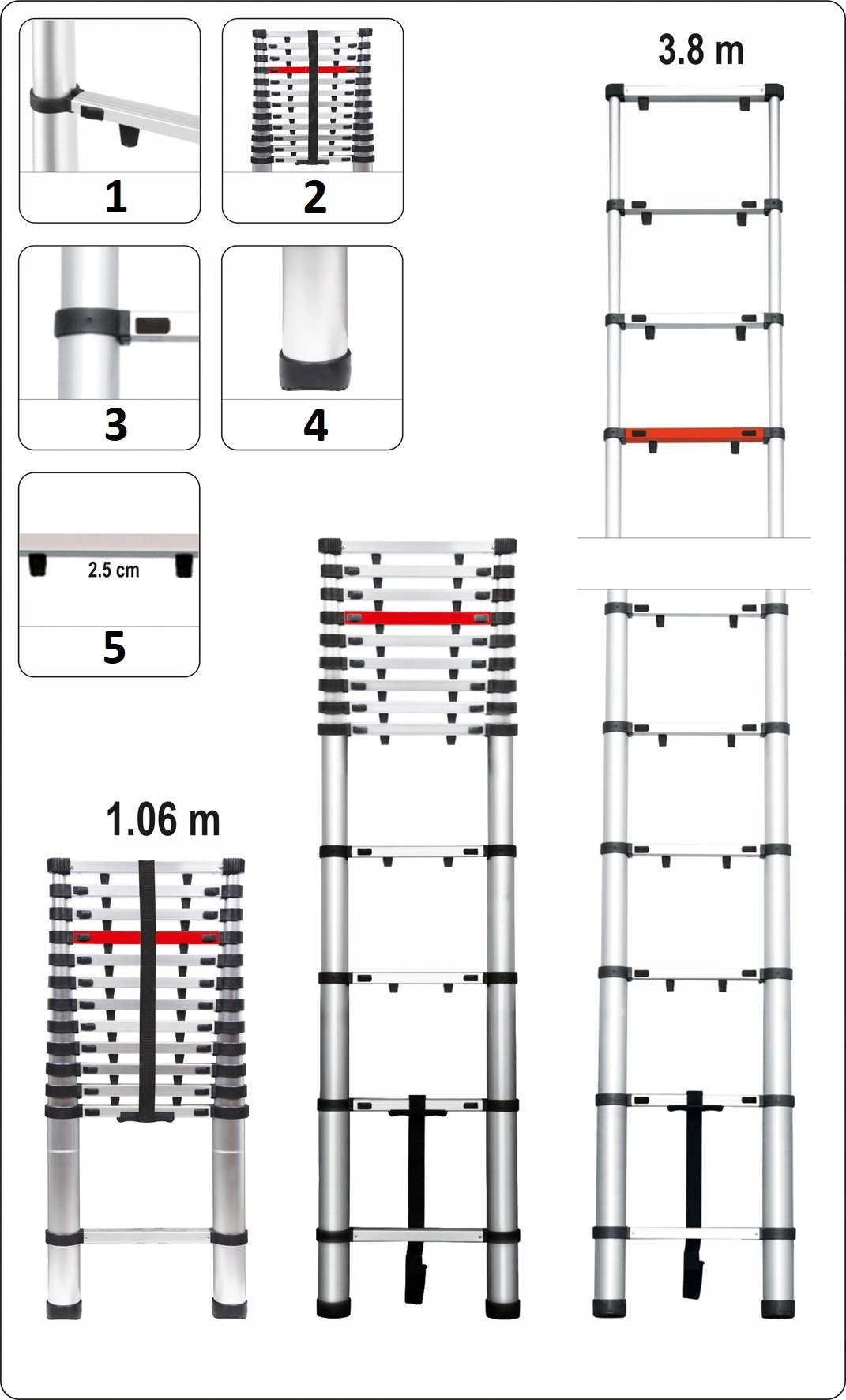 1

2

3.8 m

3

4

2.5 cm

5

1.06 m