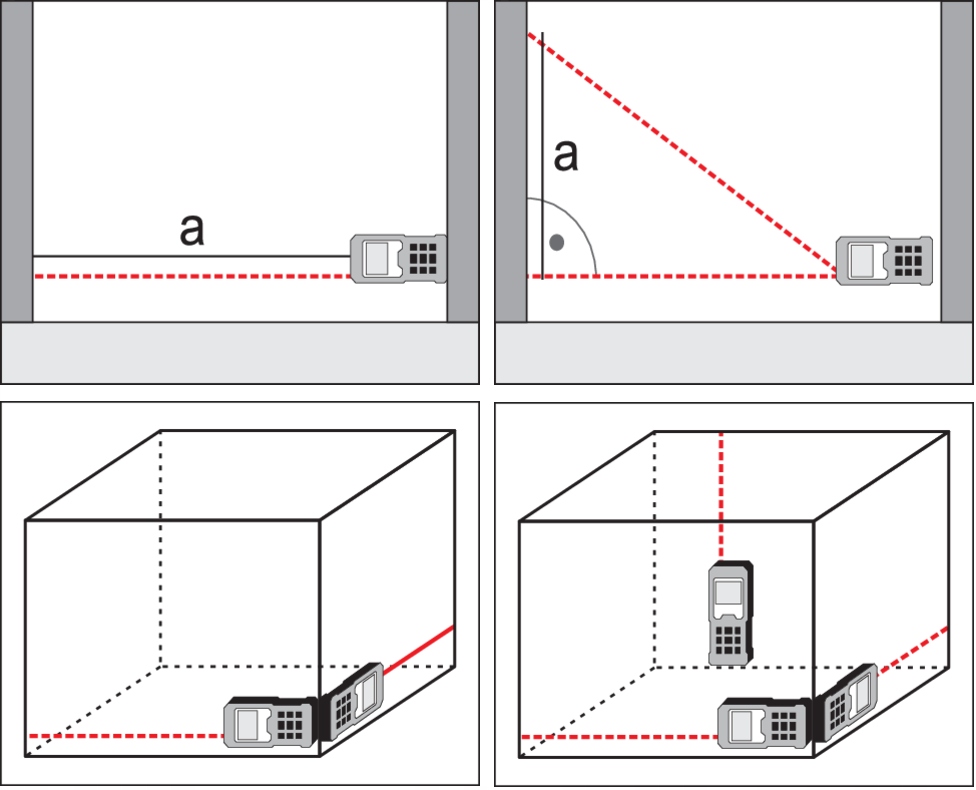 a

a