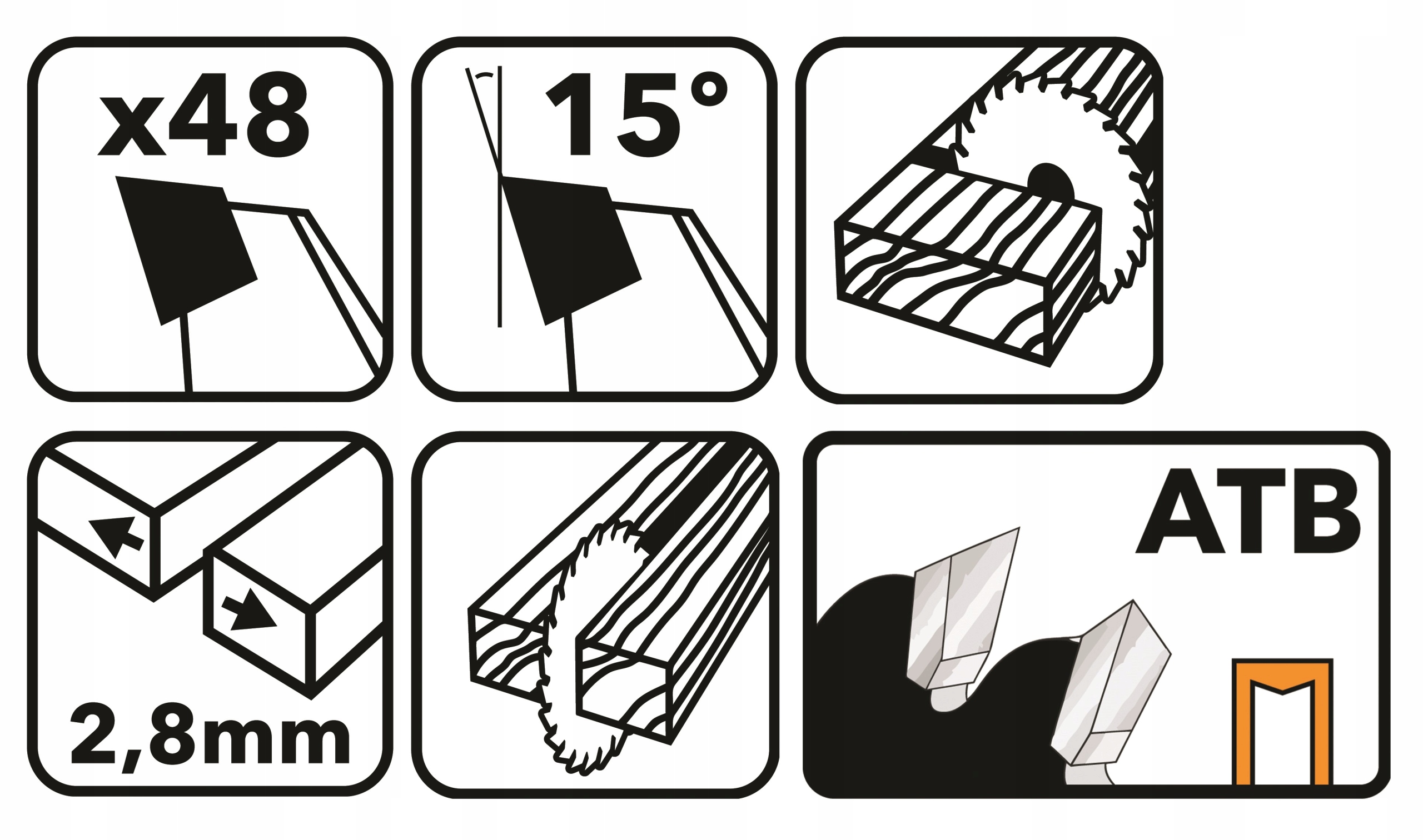 x48

15°

2,8mm

ATB