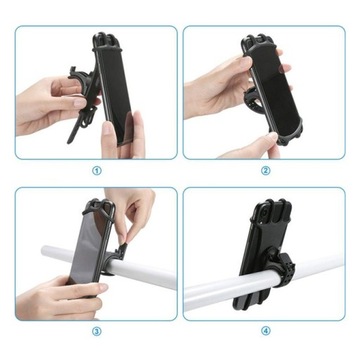 ①

②

③

④