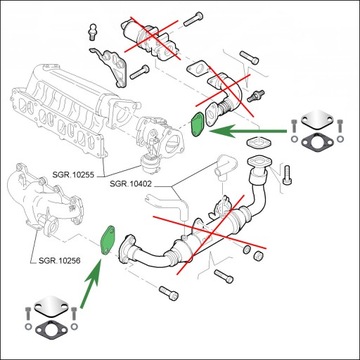 SGR.10255

SGR.10402

SGR.10256