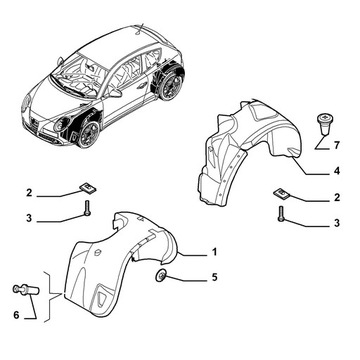 7
4
2
2
3
3
1
5
6