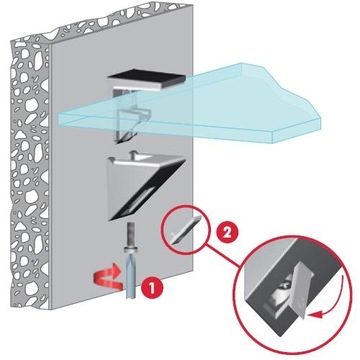 2

1