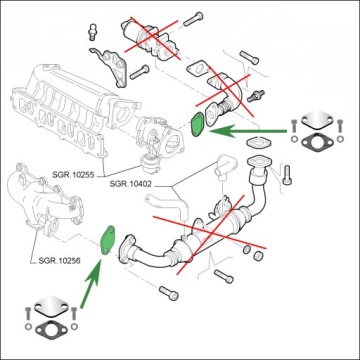 SGR.10255
SGR.10402
SGR.10256