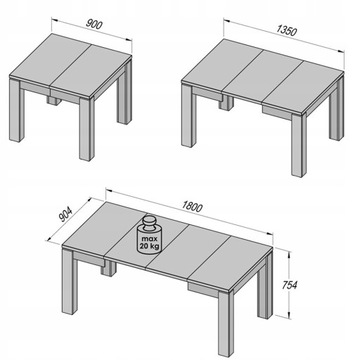 900

1350

904

1800

max
20 kg

754