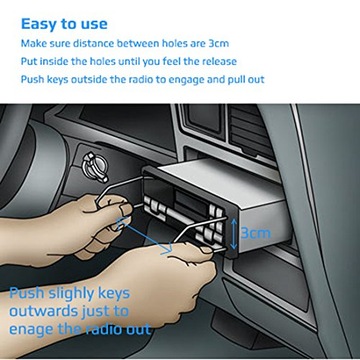 Easy to use

Make sure distance between holes are 3cm

Put inside the holes until you feel the release

Push keys outside the radio to engage and pull out

3cm

Push slighly keys outwards just to enage the radio out