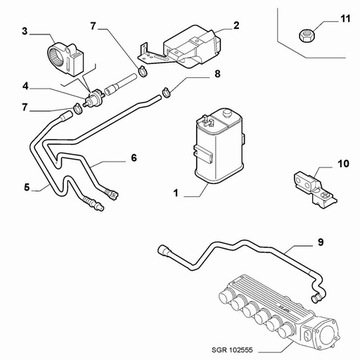 3
7
2
11
4
8
7
6
5
1
10
9
SGR 102555