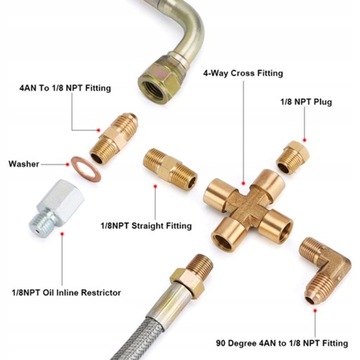 4-Way Cross Fitting

4AN To 1/8 NPT Fitting

1/8 NPT Plug

Washer

1/8NPT Straight Fitting

1/8NPT Oil Inline Restrictor

90 Degree 4AN to 1/8 NPT Fitting