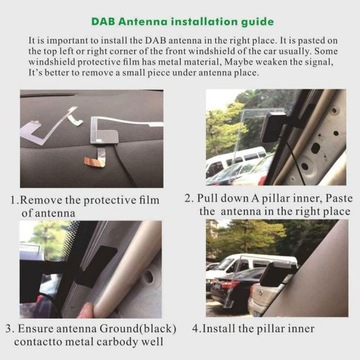 DAB Antenna installation guide

It is important to install the DAB antenna in the right place. It is pasted on the top left or right corner of the front windshield of the car usually. Some windshield protective film has metal material, Maybe weaken the signal, It's better to remove a small piece under antenna place.

1.Remove the protective film of antenna

2. Pull down A pillar inner, Paste the antenna in the right place

3. Ensure antenna Ground(black) contactto metal carbody well

4.Install the pillar inner