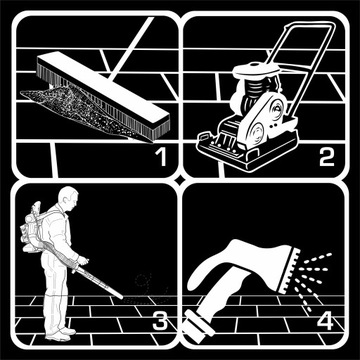 1

2

3

4