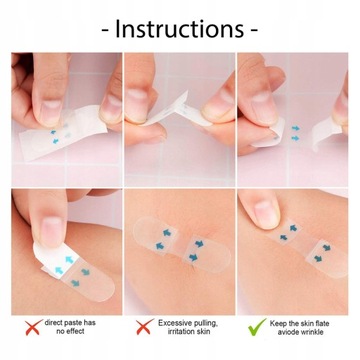 - Instructions -

direct paste has no effect

Excessive pulling, irritation skin

Keep the skin flate aviode wrinkle