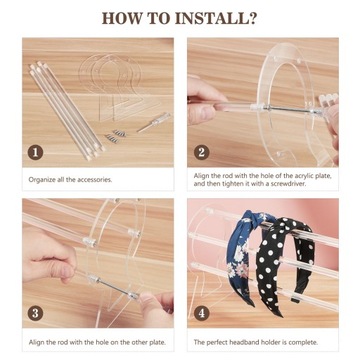 HOW TO INSTALL?

1

Organize all the accessories.

2

Align the rod with the hole of the acrylic plate, and then tighten it with a screwdriver.

3

Align the rod with the hole on the other plate.

4

The perfect headband holder is complete.