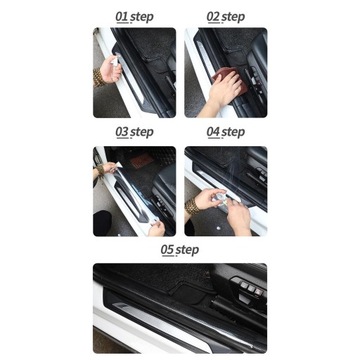 01 step

02 step

03 step

04 step

05 step