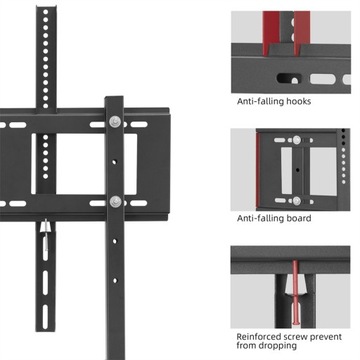 Anti-falling hooks

Anti-falling board

Reinforced screw prevent from dropping