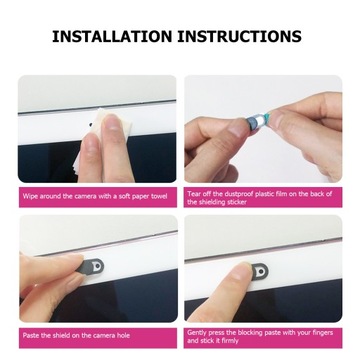 INSTALLATION INSTRUCTIONS

Wipe around the camera with a soft paper towel

Tear off the dustproof plastic film on the back of the shielding sticker

Paste the shield on the camera hole

Gently press the blocking paste with your fingers and stick it firmly