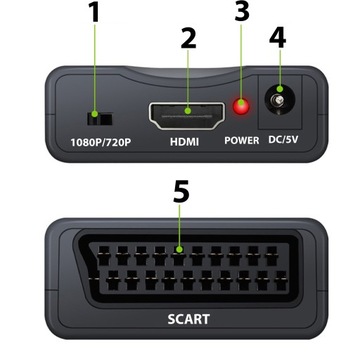 1
2
3
4
1080P/720P
HDMI
POWER
DC/5V
5
SCART