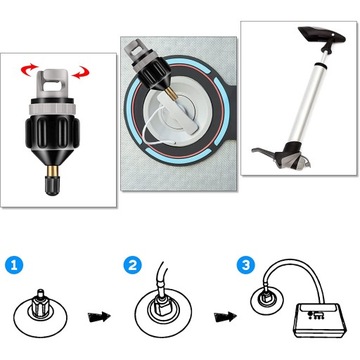 1

2

3