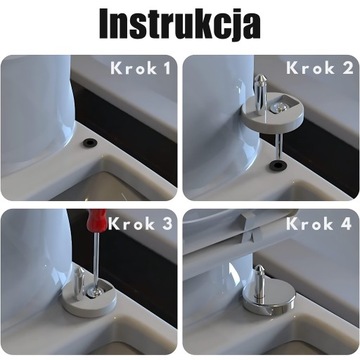 Instrukcja

Krok 1

Krok 2

Krok 3

Krok 4