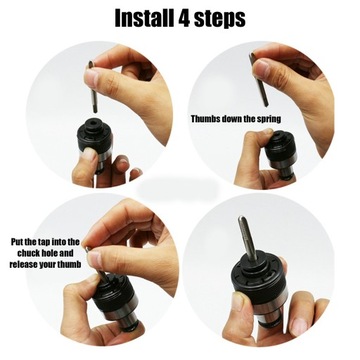 Install 4 steps

Thumbs down the spring

Put the tap into the chuck hole and release your thumb