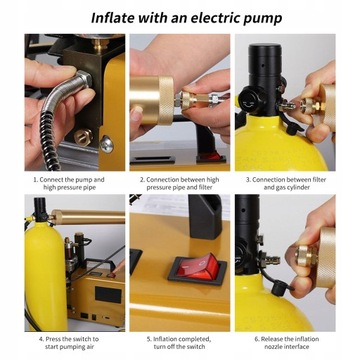 Inflate with an electric pump

1. Connect the pump and high pressure pipe

2. Connection between high pressure pipe and filter

3. Connection between filter and gas cylinder

4. Press the switch to start pumping air

5. Inflation completed, turn off the switch

6. Release the inflation nozzle interface