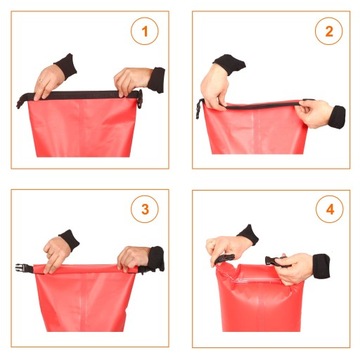 1

2

3

4