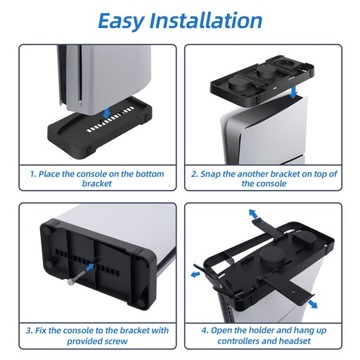 Easy Installation

1. Place the console on the bottom bracket

2. Snap the another bracket on top of the console

3. Fix the console to the bracket with provided screw

4. Open the holder and hang up controllers and headset