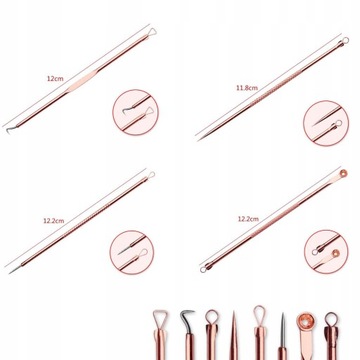 12cm

11.8cm

12.2cm

12.2cm