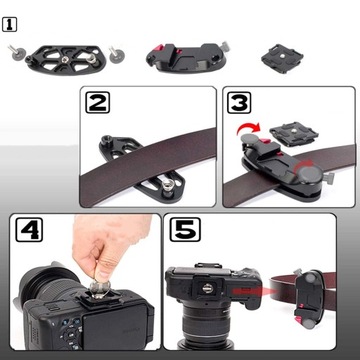 1

2

3

4

5