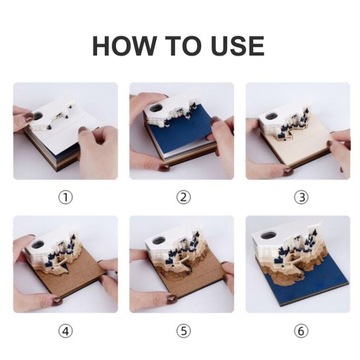 HOW TO USE

①

②

③

④

⑤

⑥