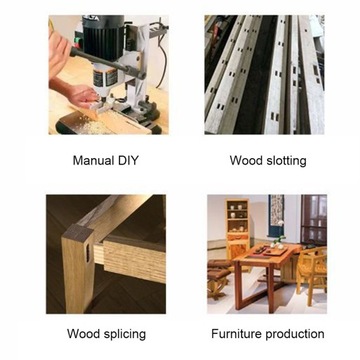 Manual DIY

Wood slotting

Wood splicing

Furniture production