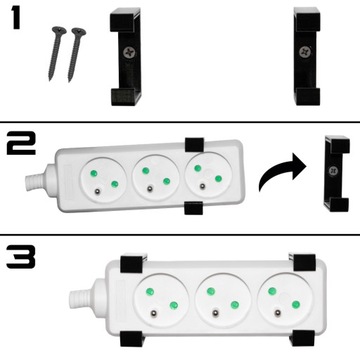 1

2

3