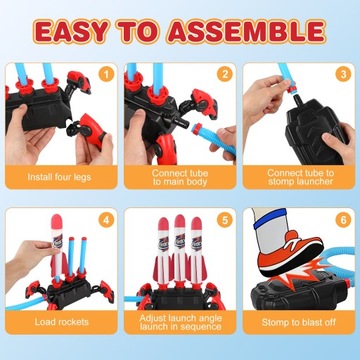 EASY TO ASSEMBLE

1
Install four legs

2
Connect tube to main body

3
Connect tube to stomp launcher

4
Load rockets

5
Adjust launch angle launch in sequence

6
Stomp to blast off