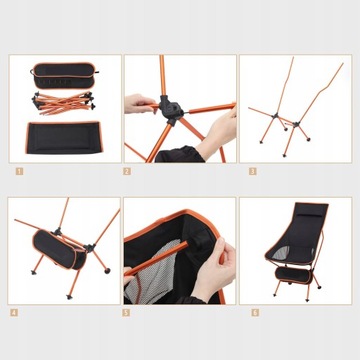 1

2

3

4

5

6