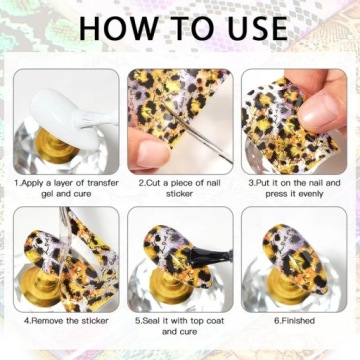 HOW TO USE

1.Apply a layer of transfer gel and cure

2.Cut a piece of nail sticker

3.Put it on the nail and press it evenly

4.Remove the sticker

5.Seal it with top coat and cure

6.Finished