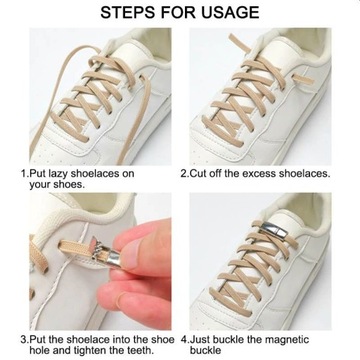 STEPS FOR USAGE

1.Put lazy shoelaces on your shoes.

2.Cut off the excess shoelaces.

3.Put the shoelace into the shoe hole and tighten the teeth.

4.Just buckle the magnetic buckle