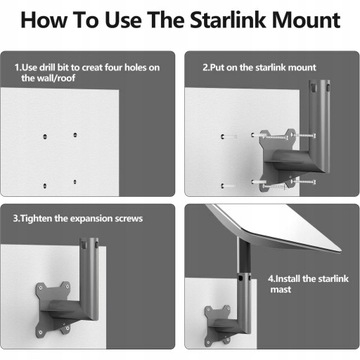 How To Use The Starlink Mount

1.Use drill bit to creat four holes on the wall/roof

2.Put on the starlink mount

3.Tighten the expansion screws

4.Install the starlink mast