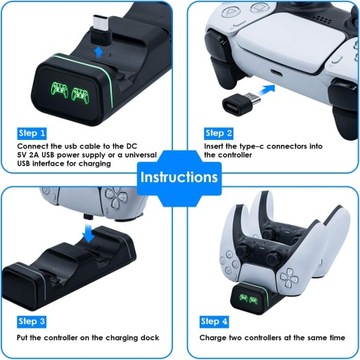 Step 1

Connect the usb cable to the DC 5V 2A USB power supply or a universal USB interface for charging

Step 2

Insert the type-c connectors into the controller

Instructions

Step 3

Put the controller on the charging dock

Step 4

Charge two controllers at the same time