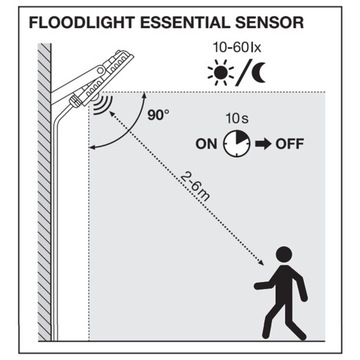 FLOODLIGHT ESSENTIAL SENSOR

10-60lx

90°

10s

ON OFF

2-6m