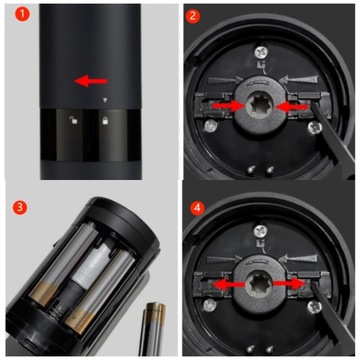 1
2
3
4