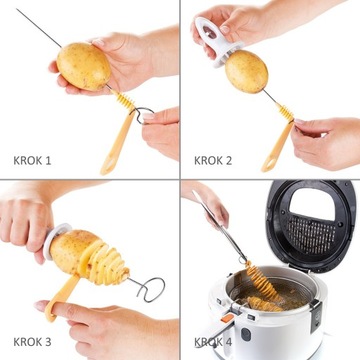 KROK 1

KROK 2

KROK 3

KROK 4