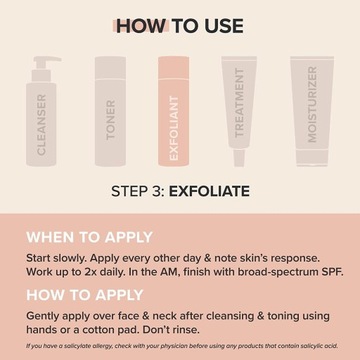 HOW TO USE

CLEANSER

TONER

EXFOLIANT

TREATMENT

MOISTURIZER

STEP 3: EXFOLIATE

WHEN TO APPLY

Start slowly. Apply every other day & note skin's response. Work up to 2x daily. In the AM, finish with broad-spectrum SPF.

HOW TO APPLY

Gently apply over face & neck after cleansing & toning using hands or a cotton pad. Don't rinse.

If you have a salicylate allergy, check with your physician before using any products that contain salicylic acid.