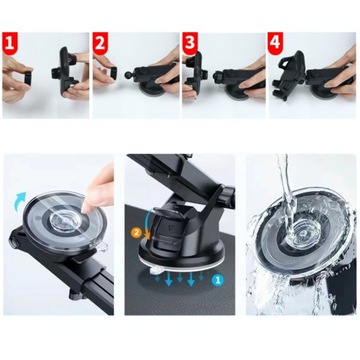 1
2
3
4
2
1