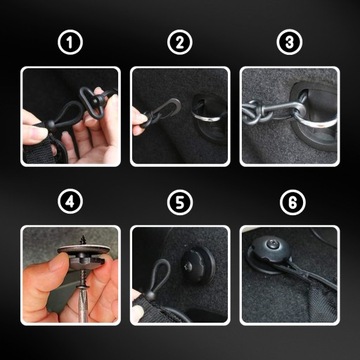 1

2

3

4

5

6