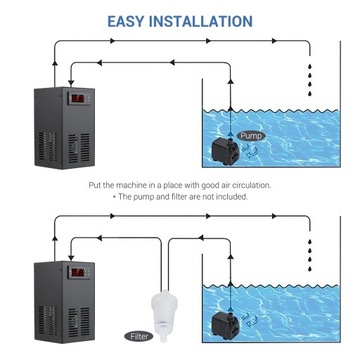 EASY INSTALLATION

Pump

Put the machine in a place with good air circulation.
• The pump and filter are not included.

Filter