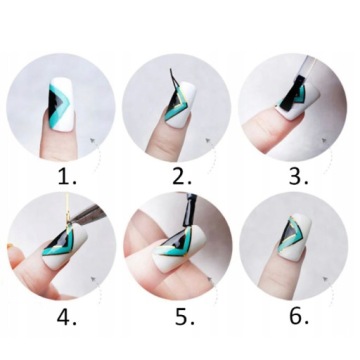 1.

2.

3.

4.

5.

6.