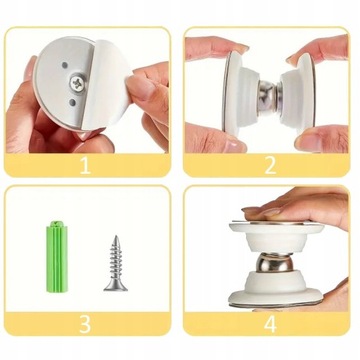 1

2

3

4