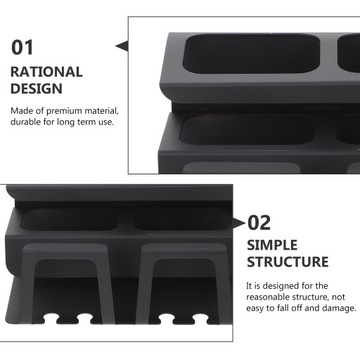 01

RATIONAL DESIGN

Made of premium material, durable for long term use.

02

SIMPLE STRUCTURE

It is designed for the reasonable structure, not easy to fall off and damage.