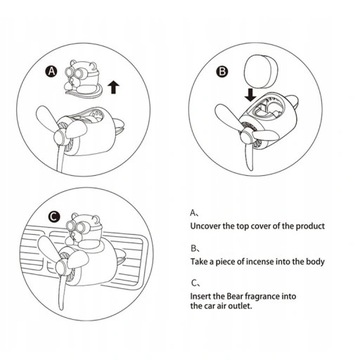 A

B

C

A、
Uncover the top cover of the product

B、
Take a piece of incense into the body

C、
Insert the Bear fragrance into the car air outlet.