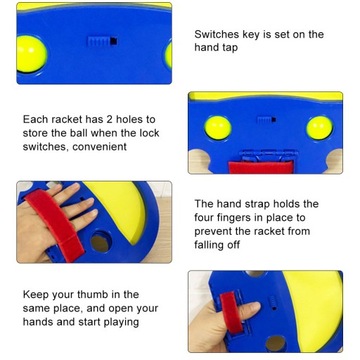 Switches key is set on the hand tap

Each racket has 2 holes to store the ball when the lock switches, convenient

The hand strap holds the four fingers in place to prevent the racket from falling off

Keep your thumb in the same place, and open your hands and start playing