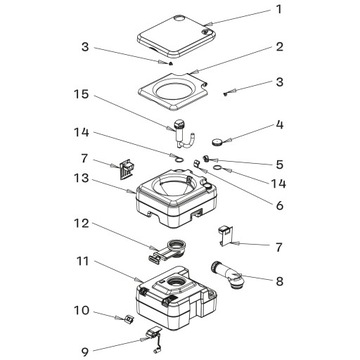 1
3
2
3
15
4
14
7
5
13
14
6
12
7
11
8
10
9